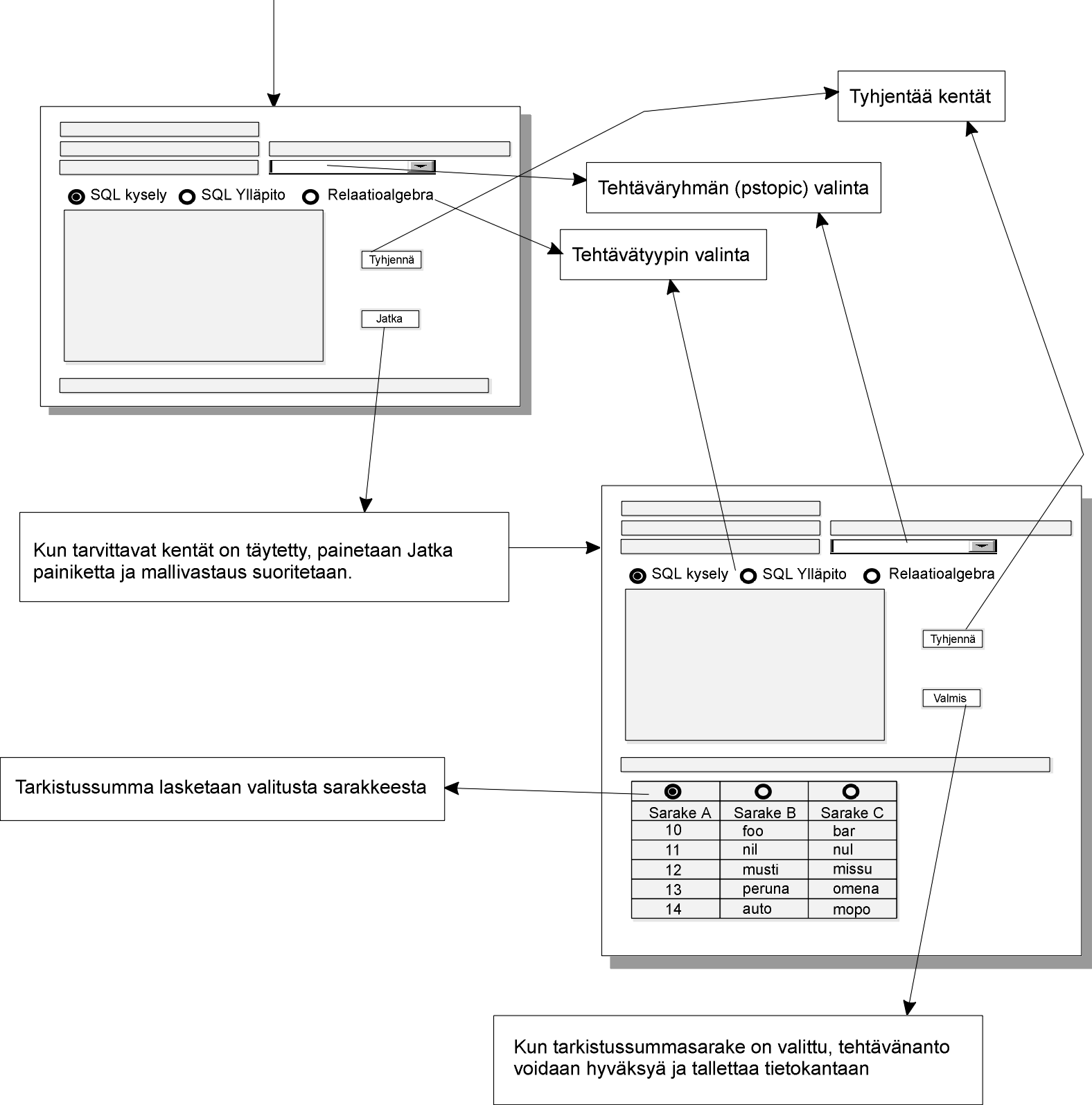 Tyhjentää kentät

Tehtäväryhmän (pstopic) valinta

SQL kysely SQL Ylläpito Relaatioalgebra

Tehtävätyypin valinta

Tyhjennä

Jatka

Kun tarvittavat kentät on täytetty, painetaan Jatka painiketta ja mallivastaus suoritetaan.

SQL kysely SQL Ylläpito Relaatioalgebra

Tyhjennä

Valmis

Tarkistussumma lasketaan valitusta sarakkeesta

| Sarake A | Sarake B | Sarake C |
|---|---|---|
| 10 | foo | bar |
| 11 | nil | nul |
| 12 | musti | missu |
| 13 | peruna | omena |
| 14 | auto | mopo |

Kun tarkistussummasarake on valittu, tehtävänanto voidaan hyväksyä ja tallettaa tietokantaan